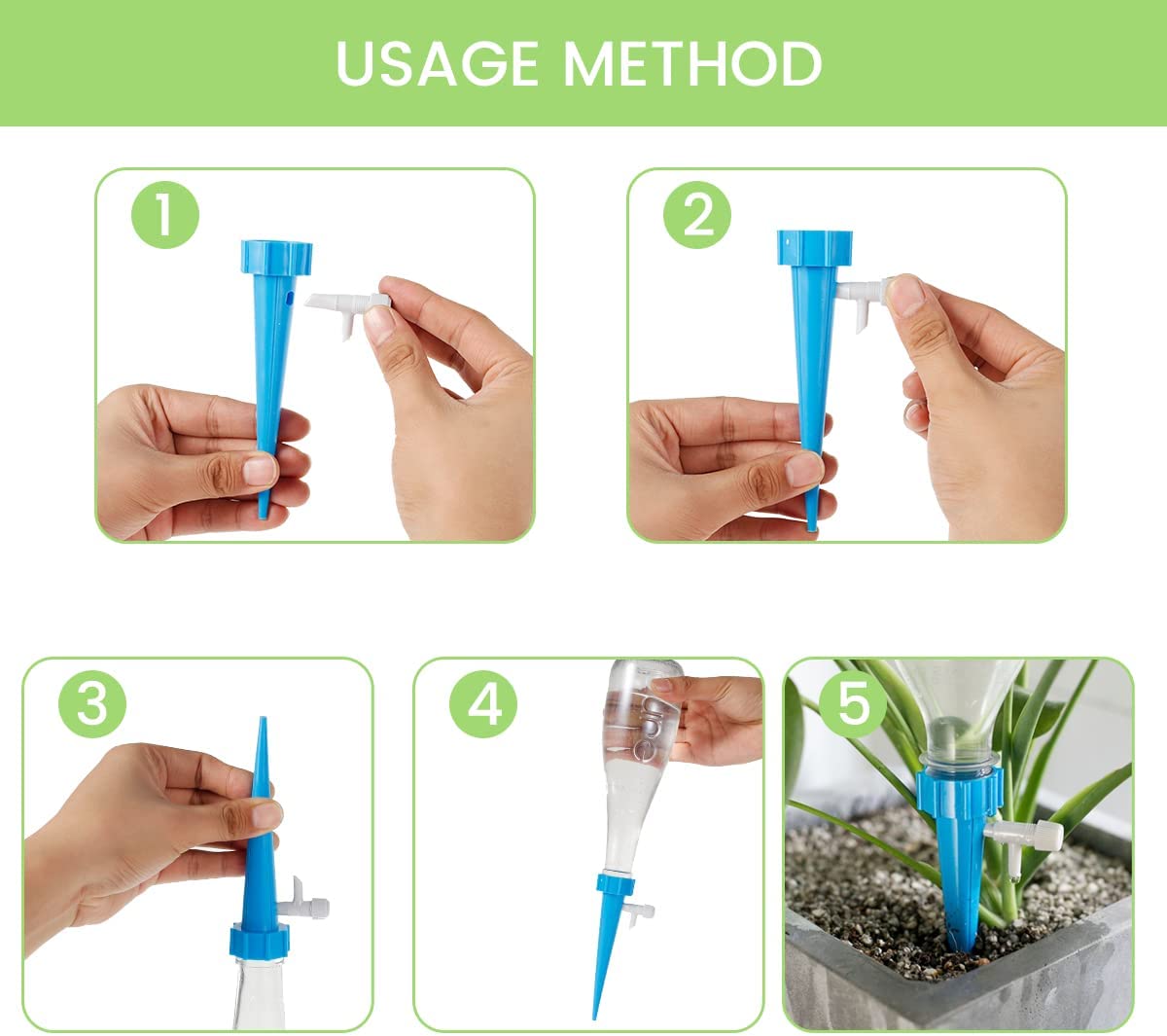 USAGE METHOD

1

2

3

4

5