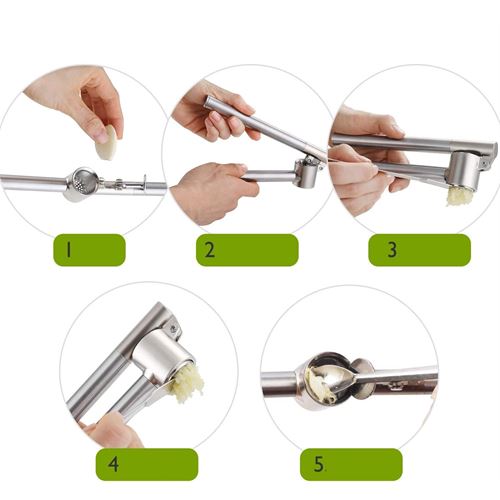 1

2

3

4

5.